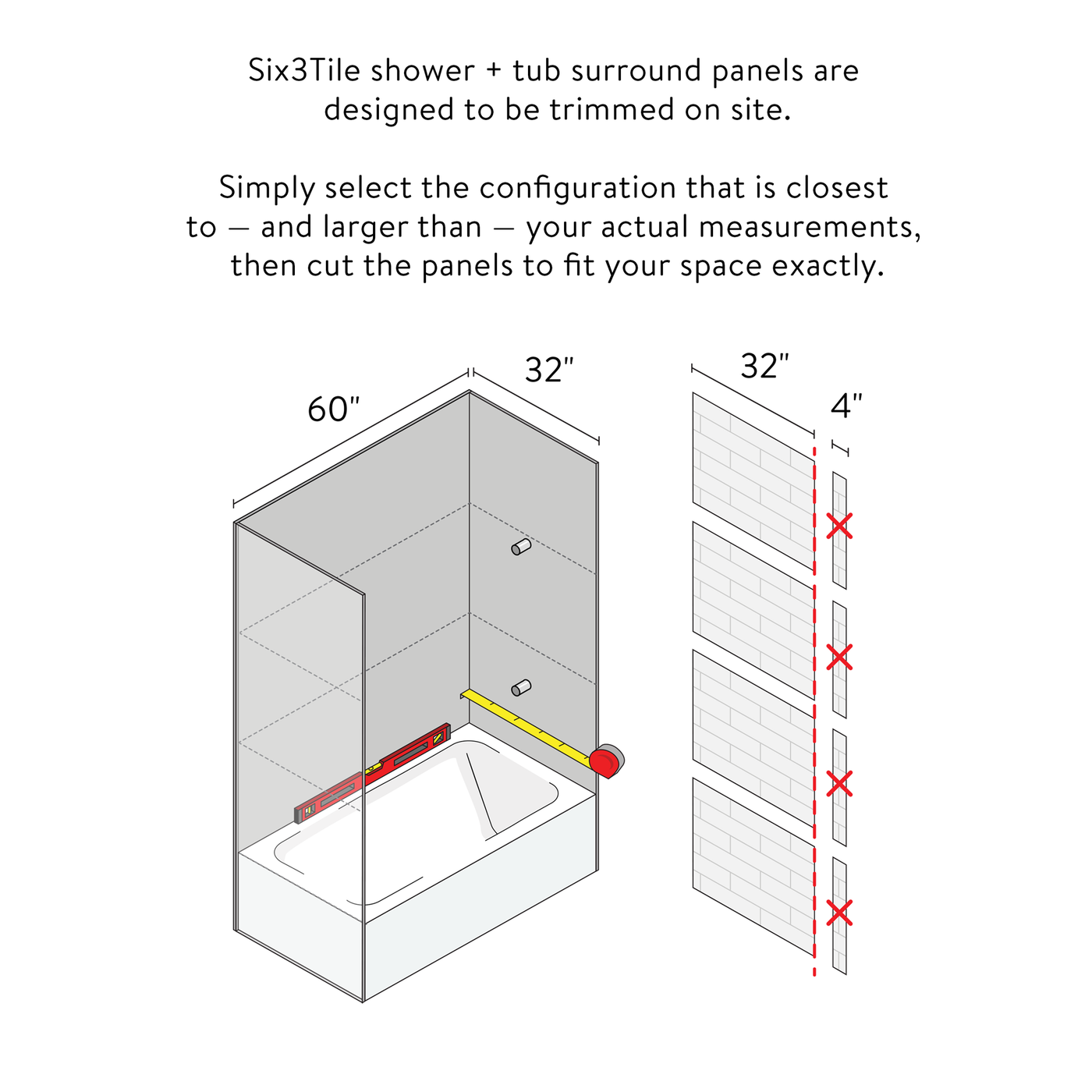 Six3Tile shower + tub surround panels are designed to be trimmed on site.

Simply select the configuration that is closest to — and larger than — your actual measurements, then cut the panels to fit your space exactly.

60"

32"

32"

4"