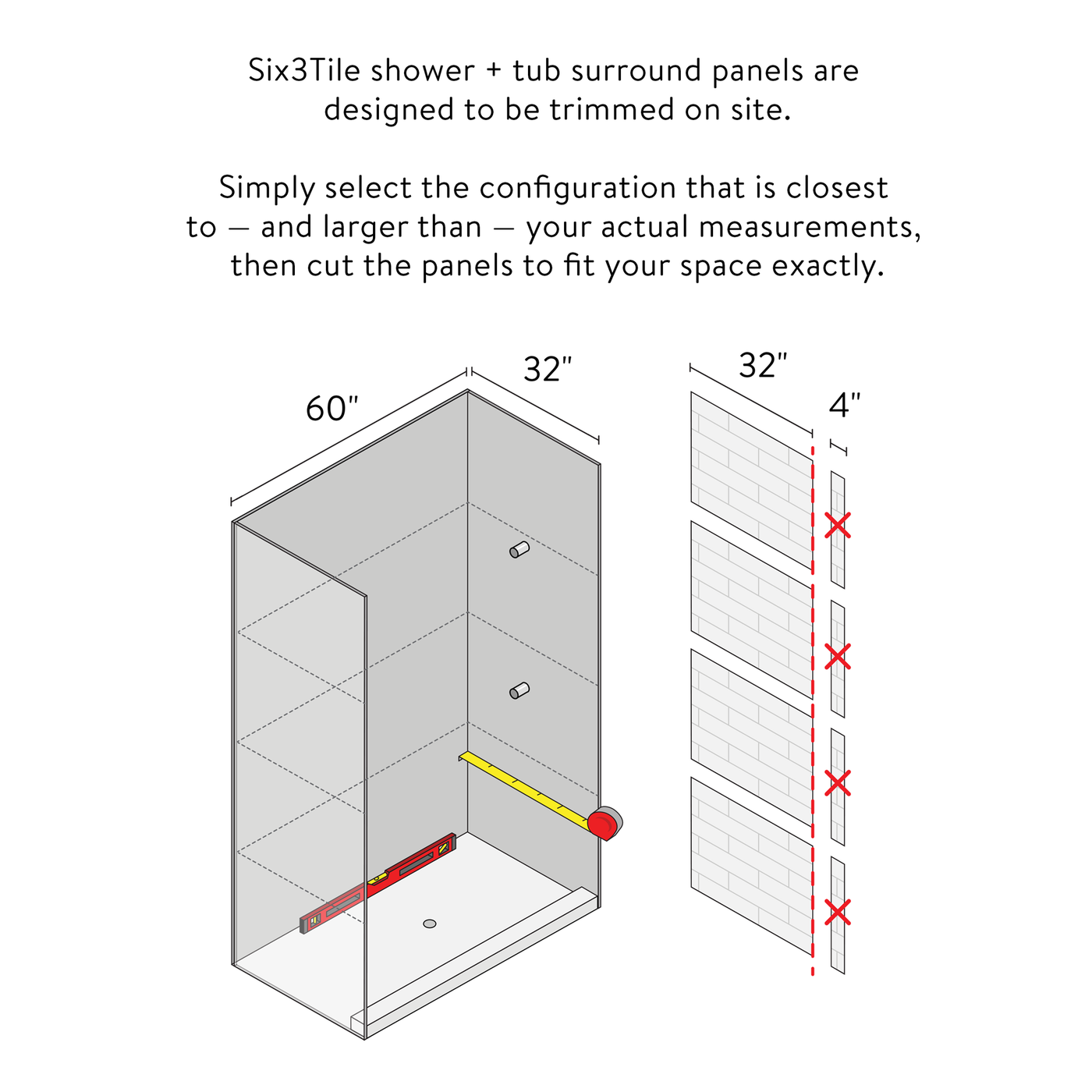 Six3Tile shower + tub surround panels are designed to be trimmed on site.

Simply select the configuration that is closest to — and larger than — your actual measurements, then cut the panels to fit your space exactly.

60"

32"

32"

4"